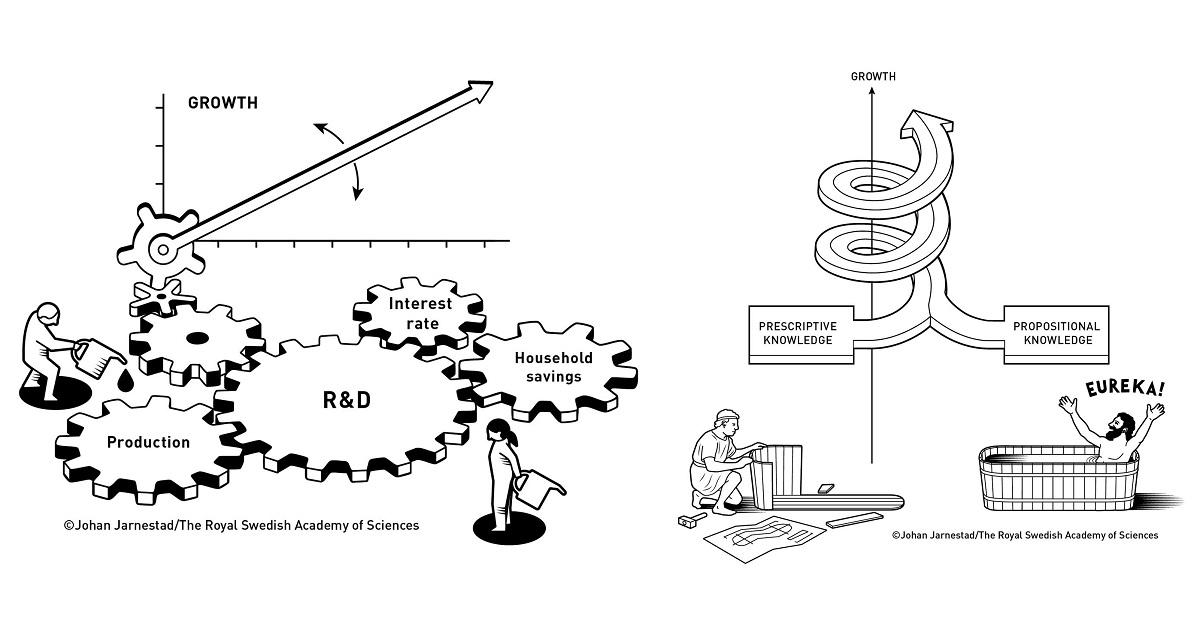 GROWTH

Interest rate

Household savings

R&D

Production

©Johan Jarnestad/The Royal Swedish Academy of Sciences

GROWTH

PRESCRIPTIVE KNOWLEDGE

PROPOSITIONAL KNOWLEDGE

EUREKA!

©Johan Jarnestad/The Royal Swedish Academy of Sciences