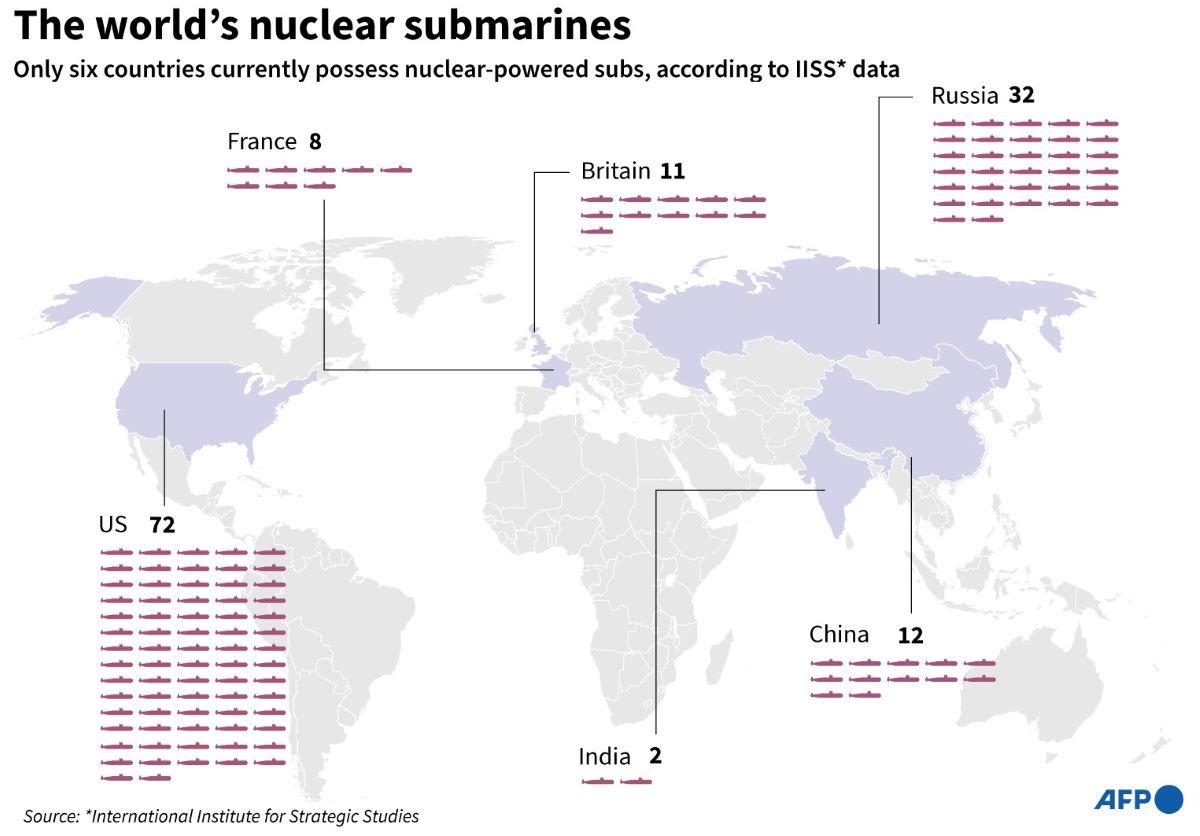 The world's nuclear submarines

Only six countries currently possess nuclear-powered subs, according to IISS* data

France 8

Britain 11

Russia 32

US 72

China 12

India 2

Source: *International Institute for Strategic Studies

AFP