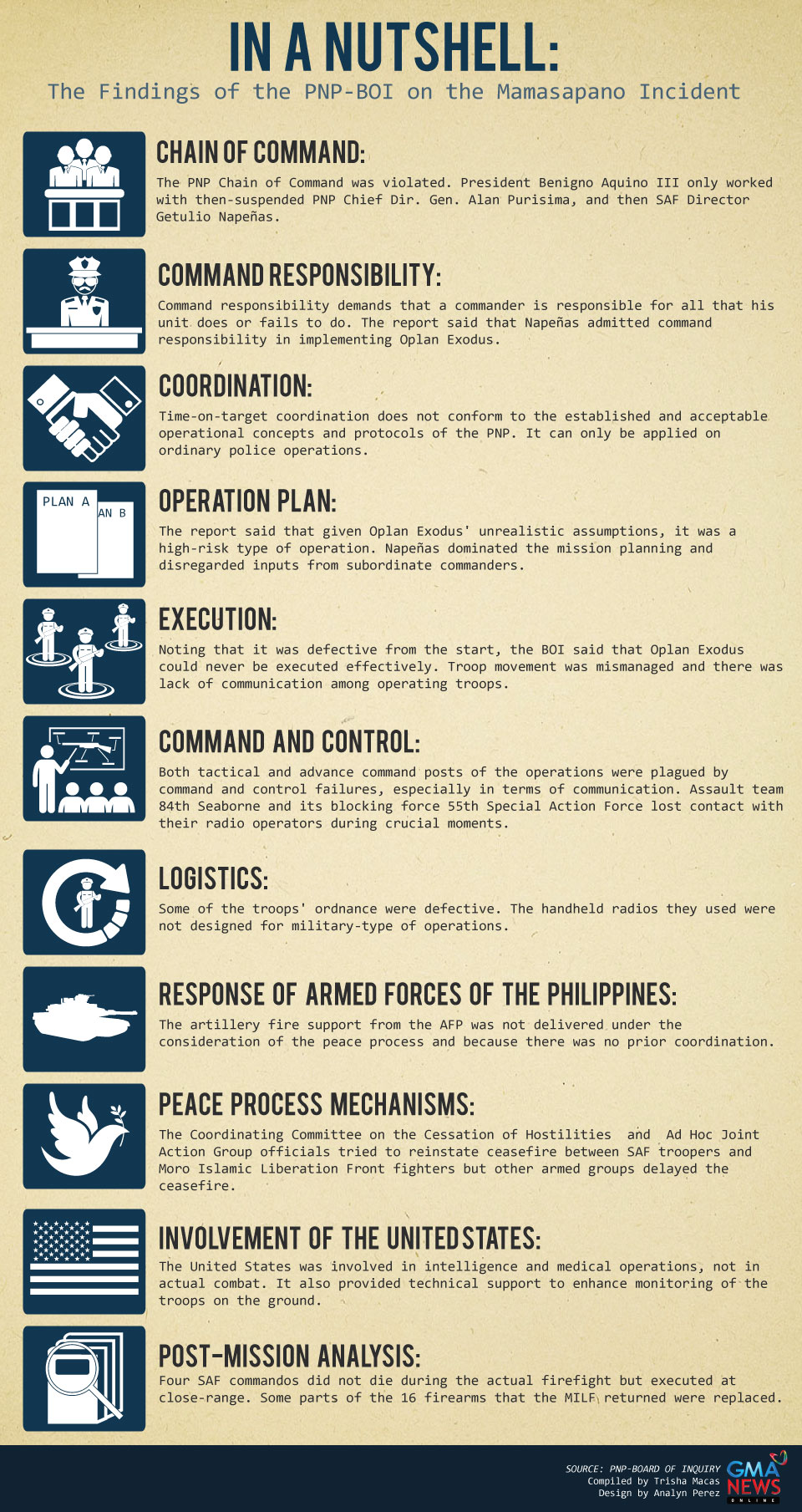 IN A NUTSHELL:
The Findings of the PNP-BOI on the Mamasapano Incident

CHAIN OF COMMAND:
The PNP Chain of Command was violated. President Benigno Aquino III only worked with then-suspended PNP Chief Dir. Gen. Alan Purisima, and then SAF Director Getulio Napeñas.

COMMAND RESPONSIBILITY:
Command responsibility demands that a commander is responsible for all that his unit does or fails to do. The report said that Napeñas admitted command responsibility in implementing Oplan Exodus.

COORDINATION:
Time-on-target coordination does not conform to the established and acceptable operational concepts and protocols of the PNP. It can only be applied on ordinary police operations.

PLAN A
AN B

OPERATION PLAN:
The report said that given Oplan Exodus' unrealistic assumptions, it was a high-risk type of operation. Napeñas dominated the mission planning and disregarded inputs from subordinate commanders.

EXECUTION:
Noting that it was defective from the start, the BOI said that Oplan Exodus could never be executed effectively. Troop movement was mismanaged and there was lack of communication among operating troops.

COMMAND AND CONTROL:
Both tactical and advance command posts of the operations were plagued by command and control failures, especially in terms of communication. Assault team 84th Seaborne and its blocking force 55th Special Action Force lost contact with their radio operators during crucial moments.

LOGISTICS:
Some of the troops' ordnance were defective. The handheld radios they used were not designed for military-type of operations.

RESPONSE OF ARMED FORCES OF THE PHILIPPINES:
The artillery fire support from the AFP was not delivered under the consideration of the peace process and because there was no prior coordination.

PEACE PROCESS MECHANISMS:
The Coordinating Committee on the Cessation of Hostilities and Ad Hoc Joint Action Group officials tried to reinstate ceasefire between SAF troopers and Moro Islamic Liberation Front fighters but other armed groups delayed the ceasefire.

INVOLVEMENT OF THE UNITED STATES:
The United States was involved in intelligence and medical operations, not in actual combat. It also provided technical support to enhance monitoring of the troops on the ground.

POST-MISSION ANALYSIS:
Four SAF commandos did not die during the actual firefight but executed at close-range. Some parts of the 16 firearms that the MILF returned were replaced.

SOURCE: PNP-BOARD OF INQUIRY
Compiled by Trisha Macas
Design by Analyn Perez
GMA NEWS ONLINE