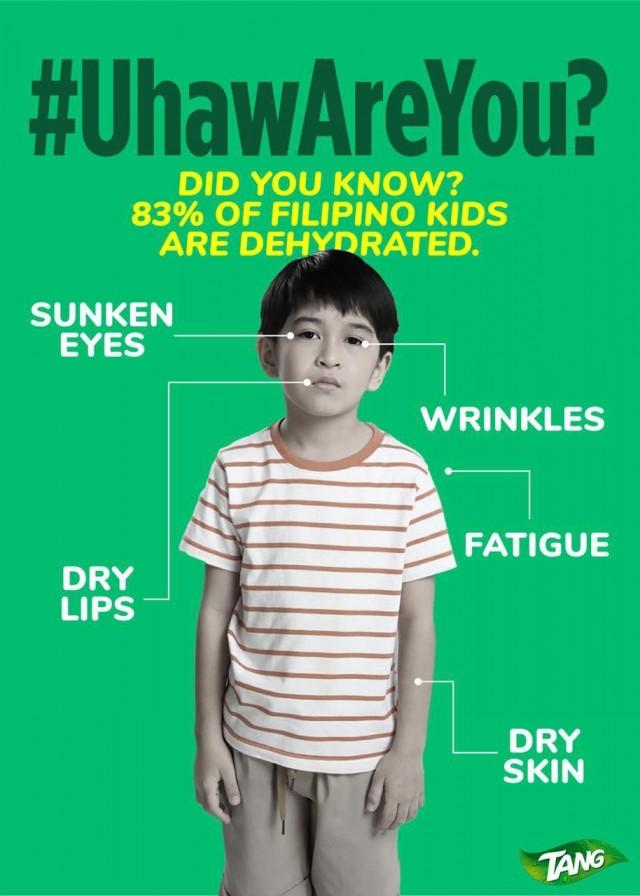 #UhawAreYou?

DID YOU KNOW?
83% OF FILIPINO KIDS
ARE DEHYDRATED.

SUNKEN EYES

WRINKLES

FATIGUE

DRY LIPS

DRY SKIN

TANG